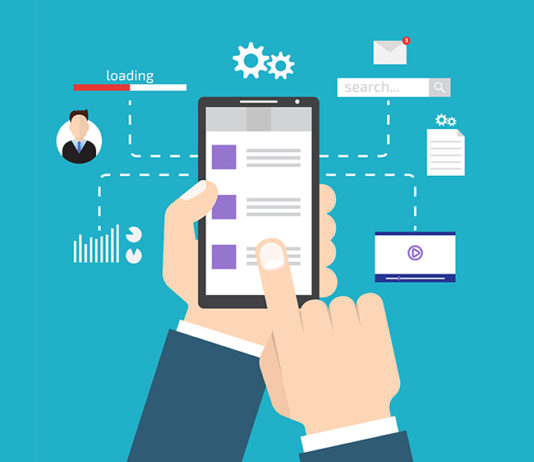 loading

3

search...