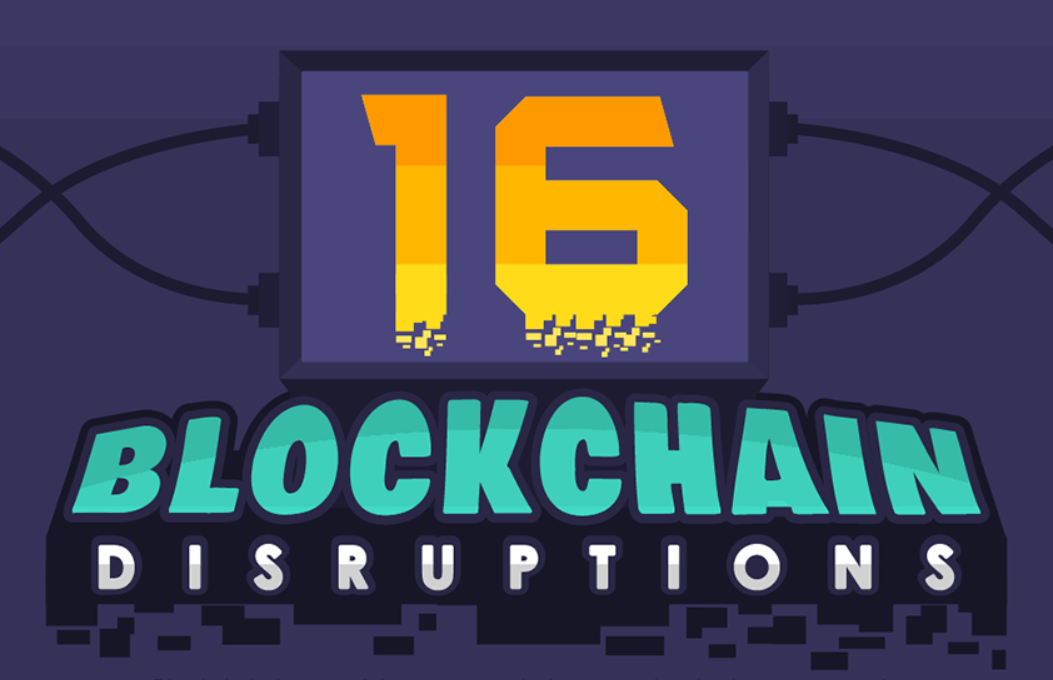 16
BLOCKCHAIN
DISRUPTIONS